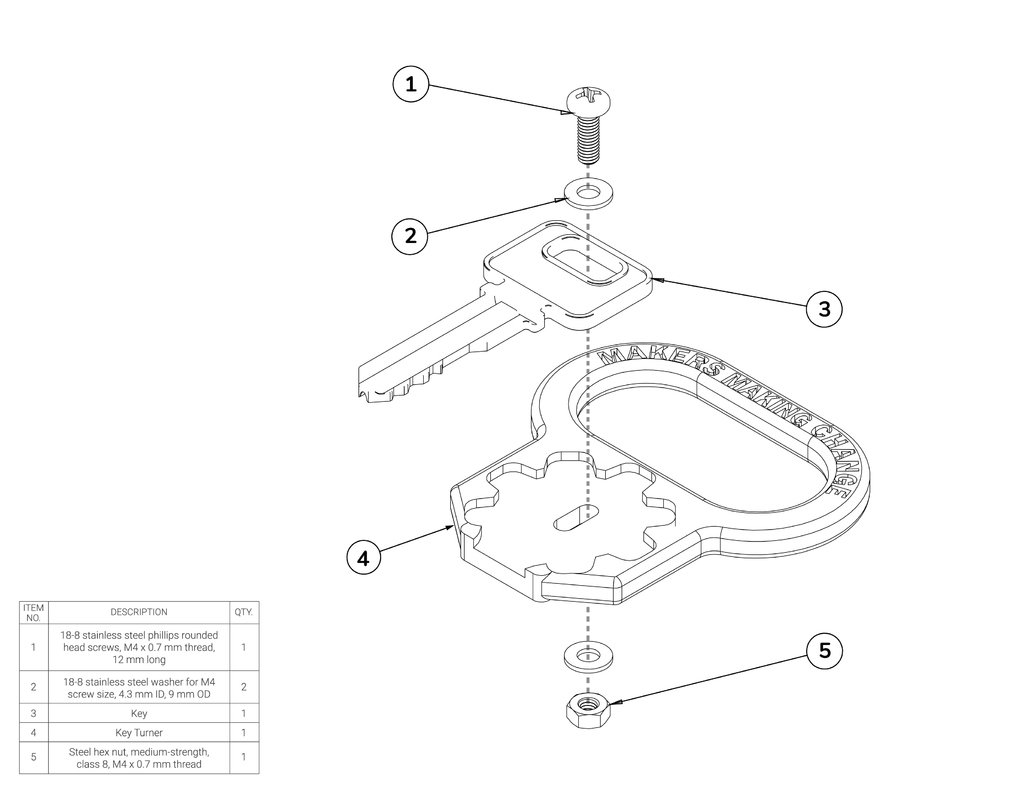 1

2

3

MAKERS MAKING CHANGE

4

5

| ITEM NO. | DESCRIPTION | QTY. |
|---|---|---|
| 1 | 18-8 stainless steel phillips rounded head screws, M4 x 0.7 mm thread, 12 mm long | 1 |
| 2 | 18-8 stainless steel washer for M4 screw size, 4.3 mm ID, 9 mm OD | 2 |
| 3 | Key | 1 |
| 4 | Key Turner | 1 |
| 5 | Steel hex nut, medium-strength, class 8, M4 x 0.7 mm thread | 1 |